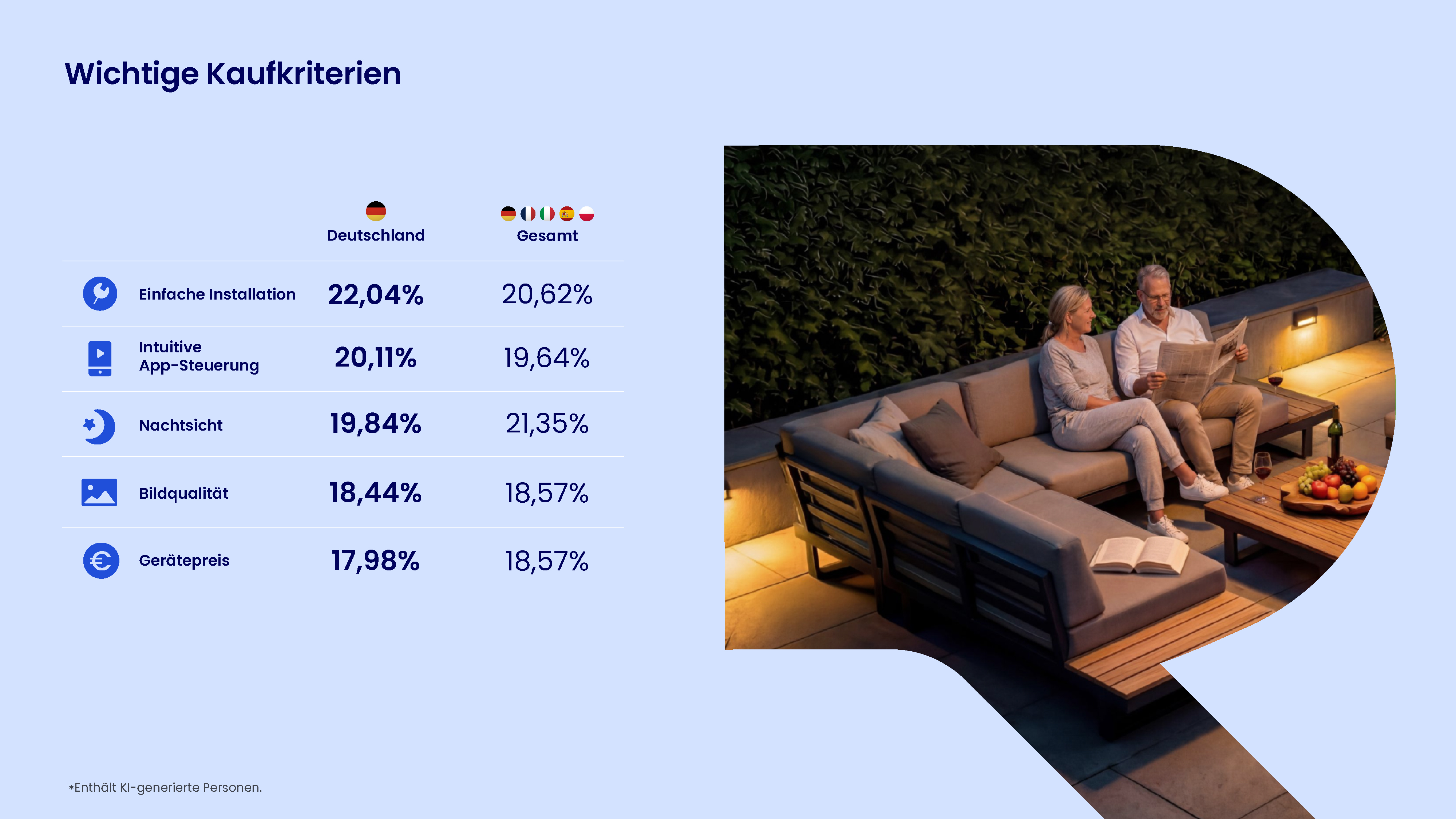 Wichtige Kaufkriterien

| | Deutschland | Gesamt |
|---|---|---|
| Einfache Installation | 22,04% | 20,62% |
| Intuitive App-Steuerung | 20,11% | 19,64% |
| Nachtsicht | 19,84% | 21,35% |
| Bildqualität | 18,44% | 18,57% |
| Gerätepreis | 17,98% | 18,57% |

*Enthält KI-generierte Personen.