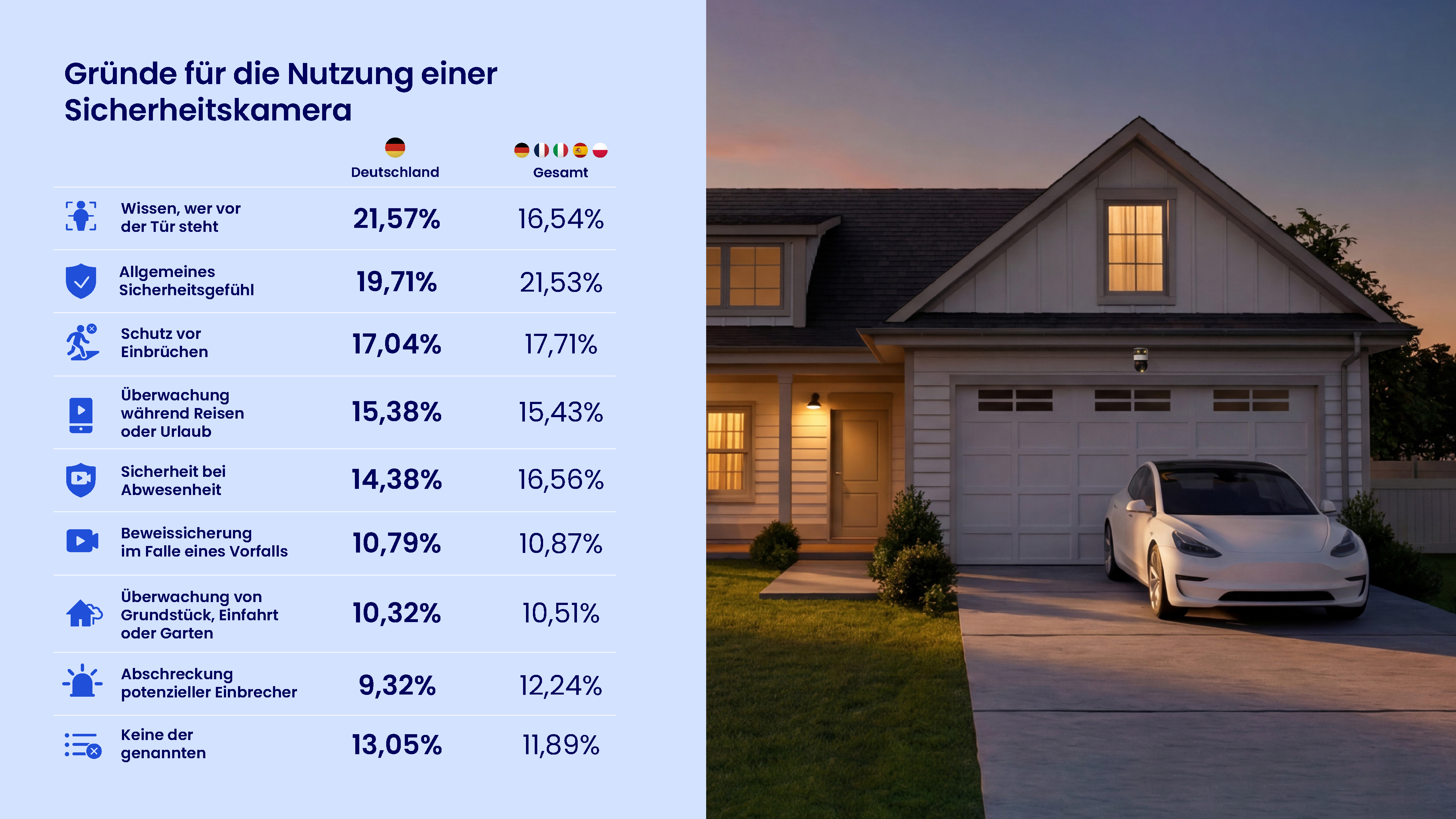 Gründe für die Nutzung einer Sicherheitskamera

| | Deutschland | Gesamt |
|---|---|---|
| Wissen, wer vor der Tür steht | 21,57% | 16,54% |
| Allgemeines Sicherheitsgefühl | 19,71% | 21,53% |
| Schutz vor Einbrüchen | 17,04% | 17,71% |
| Überwachung während Reisen oder Urlaub | 15,38% | 15,43% |
| Sicherheit bei Abwesenheit | 14,38% | 16,56% |
| Beweissicherung im Falle eines Vorfalls | 10,79% | 10,87% |
| Überwachung von Grundstück, Einfahrt oder Garten | 10,32% | 10,51% |
| Abschreckung potenzieller Einbrecher | 9,32% | 12,24% |
| Keine der genannten | 13,05% | 11,89% |